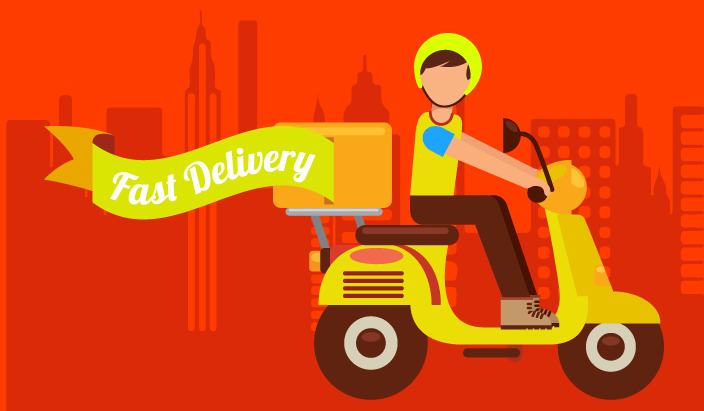 Fast Delivery