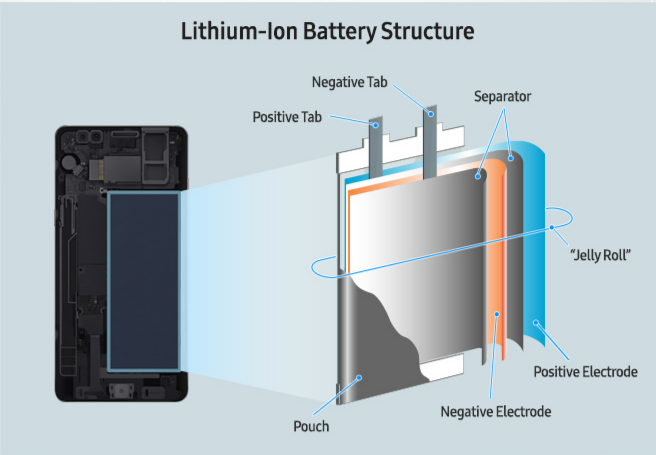 Lithium-Ion Battery Structure

Negative Tab

Separator

Positive Tab

"Jelly Roll"

Positive Electrode

Negative Electrode

Pouch