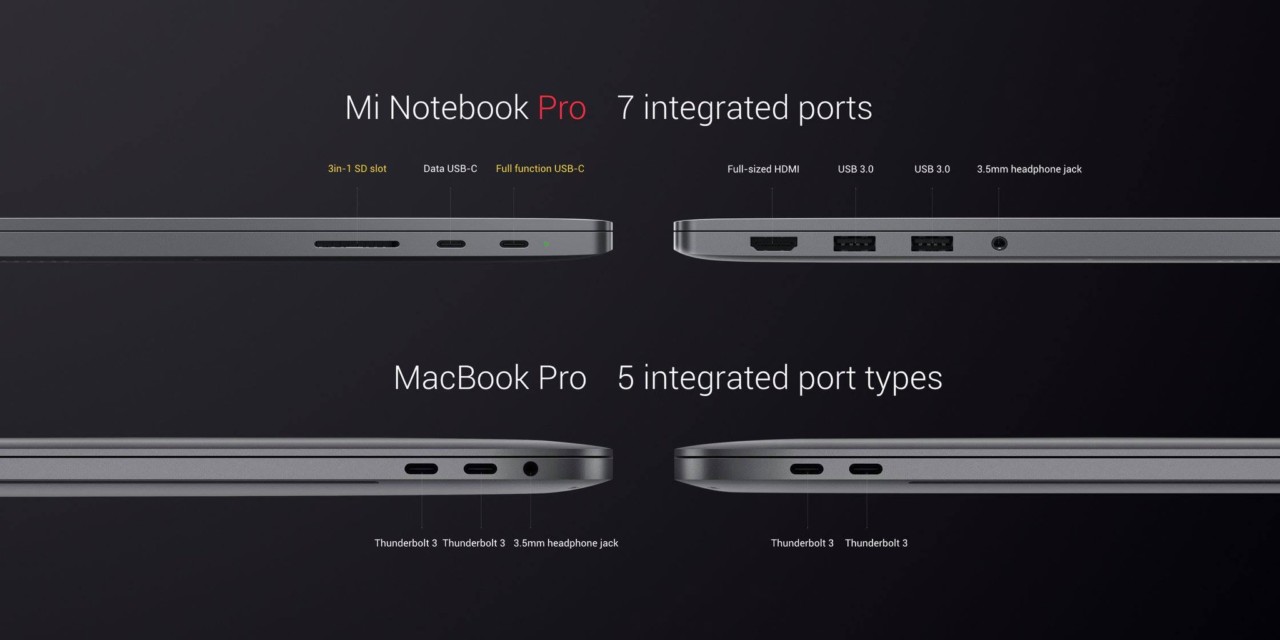 Mi Notebook Pro   7 integrated ports

3in-1 SD slot   Data USB-C   Full function USB-C

Full-sized HDMI   USB 3.0   USB 3.0   3.5mm headphone jack

MacBook Pro   5 integrated port types

Thunderbolt 3   Thunderbolt 3   3.5mm headphone jack

Thunderbolt 3   Thunderbolt 3