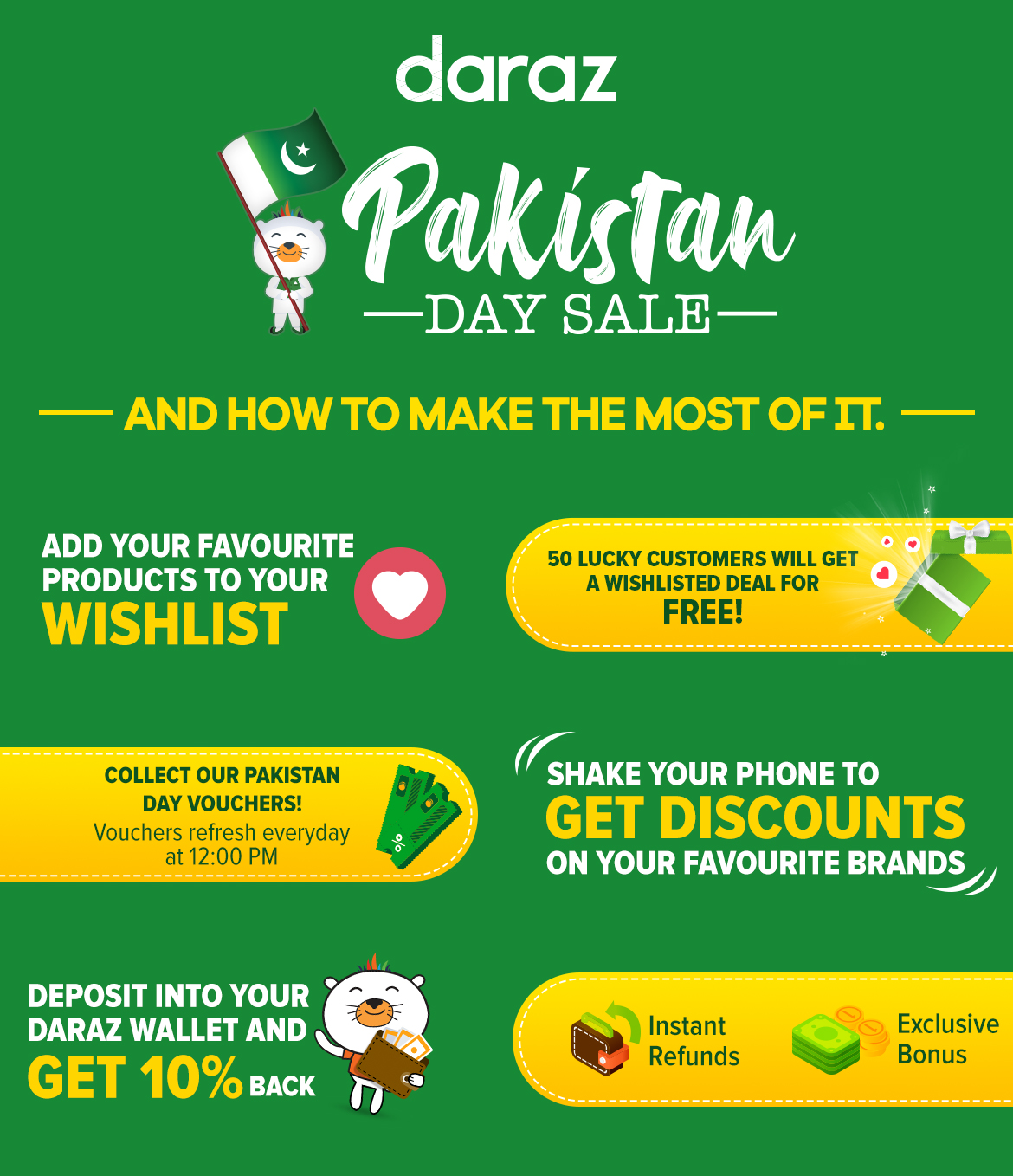 daraz

Pakistan
DAY SALE

AND HOW TO MAKE THE MOST OF IT.

ADD YOUR FAVOURITE PRODUCTS TO YOUR WISHLIST

50 LUCKY CUSTOMERS WILL GET A WISHLISTED DEAL FOR FREE!

COLLECT OUR PAKISTAN DAY VOUCHERS!
Vouchers refresh everyday at 12:00 PM

SHAKE YOUR PHONE TO GET DISCOUNTS ON YOUR FAVOURITE BRANDS

DEPOSIT INTO YOUR DARAZ WALLET AND GET 10% BACK

Instant Refunds

Exclusive Bonus