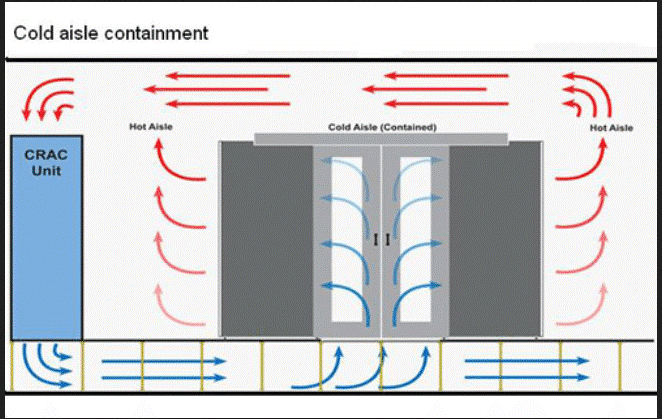 Cold aisle containment

Hot Aisle

Cold Aisle (Contained)

Hot Aisle

CRAC Unit